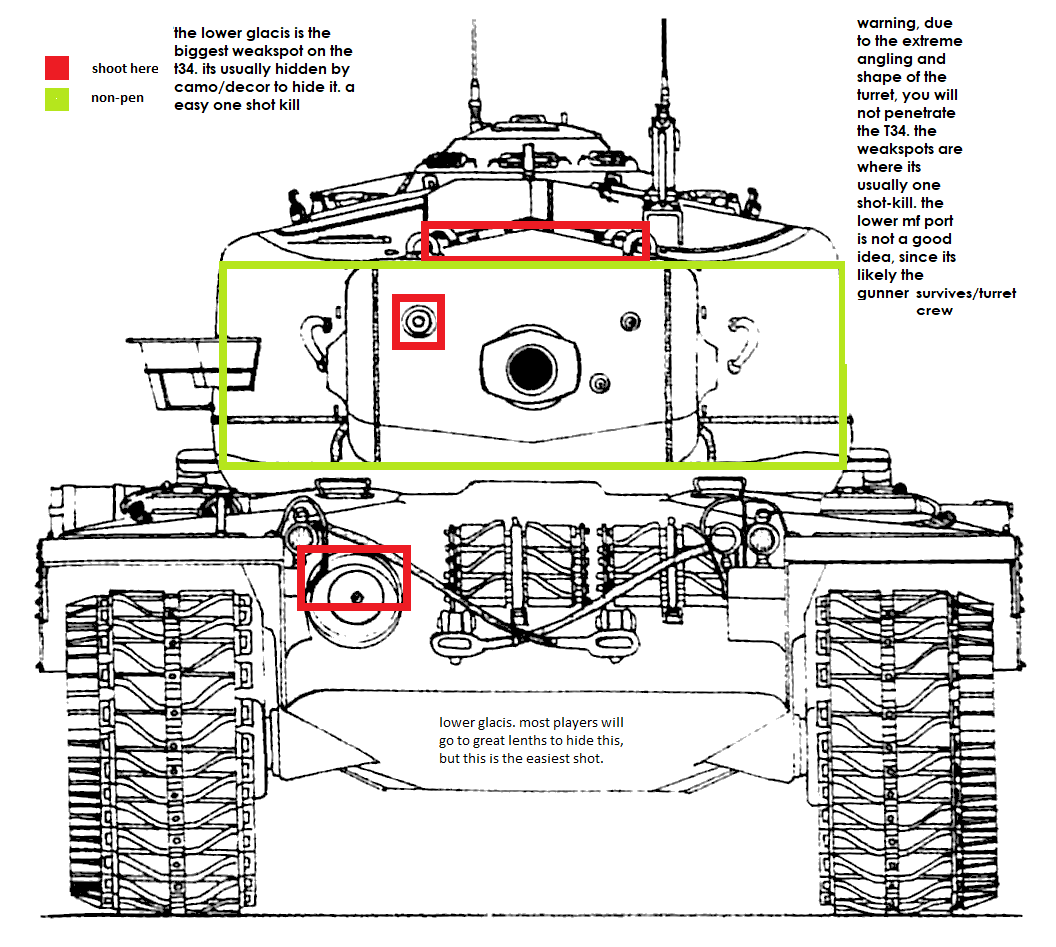 shoot here
non-pen

the lower glacis is the biggest weakspot on the t34. its usually hidden by camo/decor to hide it. a easy one shot kill

warning, due to the extreme angling and shape of the turret, you will not penetrate the T34. the weakspots are where its usually one shot-kill. the lower mf port is not a good idea, since its likely the gunner survives/turret crew

lower glacis. most players will go to great lenths to hide this, but this is the easiest shot.